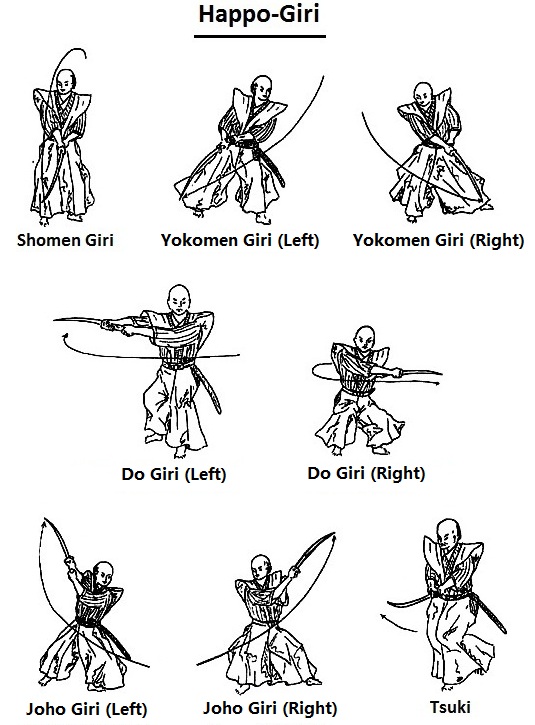 Happo-Giri

Shomen Giri

Yokomen Giri (Left)

Yokomen Giri (Right)

Do Giri (Left)

Do Giri (Right)

Joho Giri (Left)

Joho Giri (Right)

Tsuki